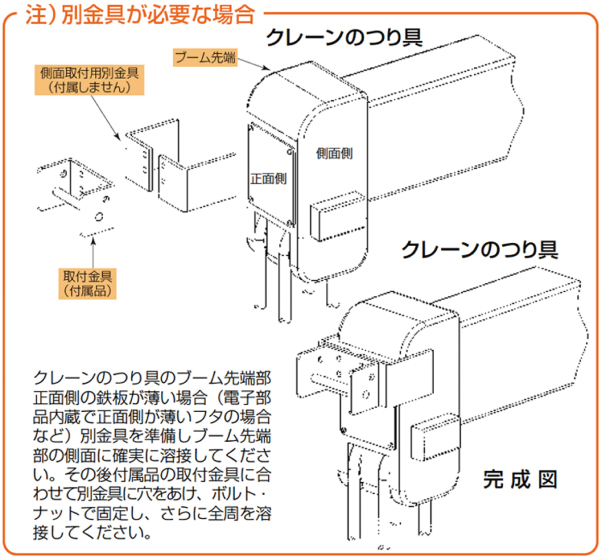 注）別金具が必要な場合

クレーンのつり具

ブーム先端

側面取付用別金具
（付属しません）

側面側

正面側

取付金具
（付属品）

クレーンのつり具

クレーンのつり具のブーム先端部正面側の鉄板が薄い場合（電子部品内蔵で正面側が薄いフタの場合など）別金具を準備しブーム先端部の側面に確実に溶接してください。その後付属品の取付金具に合わせて別金具に穴をあけ、ボルト・ナットで固定し、さらに全周を溶接してください。

完成図